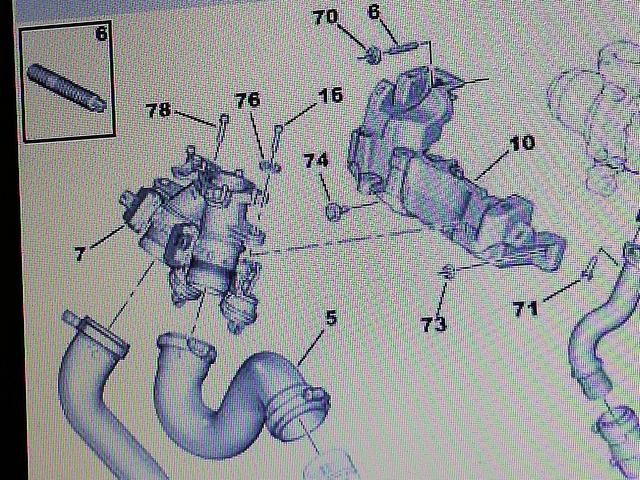 6
70
6
78
76
16
74
10
7
73
71
5