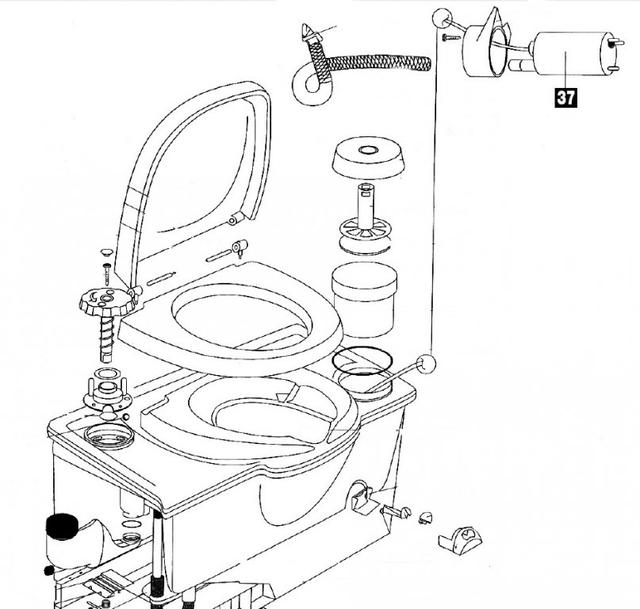 37