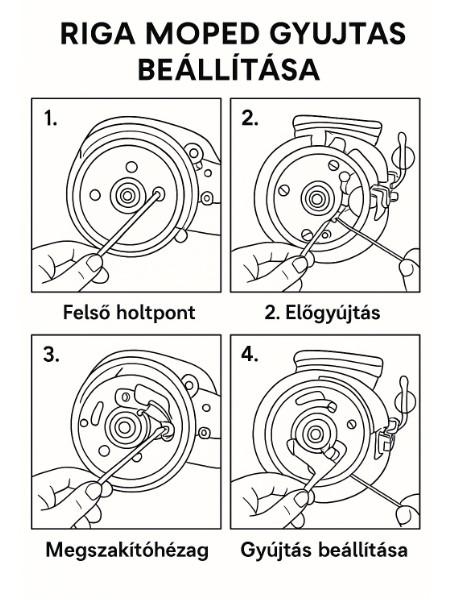 RIGA MOPED GYUJTAS BEÁLLÍTÁSA

1.

Felső holtpont

2.

2. Előgyújtás

3.

Megszakítóhézag

4.

Gyújtás beállítása