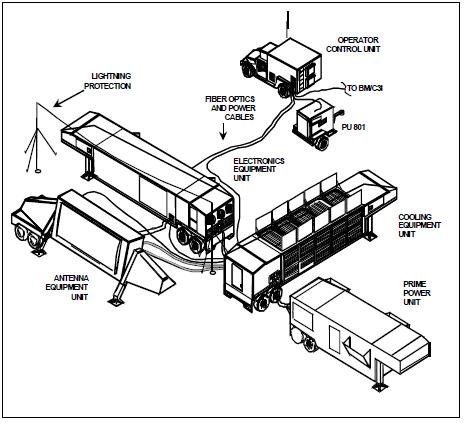 OPERATOR CONTROL UNIT

LIGHTNING PROTECTION

TO BM/C3I

FIBER OPTICS AND POWER CABLES

PU 801

ELECTRONICS EQUIPMENT UNIT

COOLING EQUIPMENT UNIT

ANTENNA EQUIPMENT UNIT

PRIME POWER UNIT