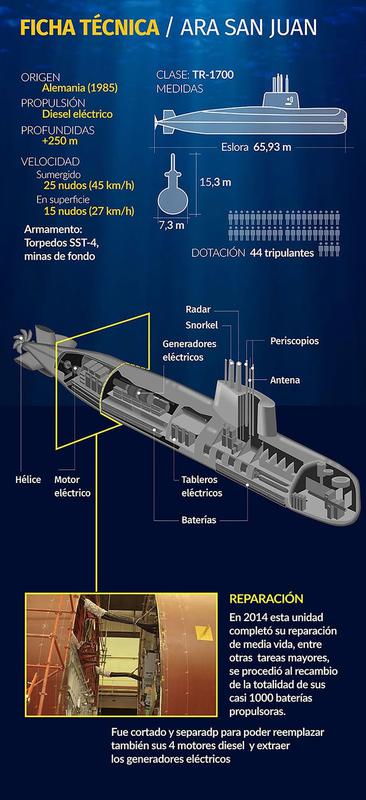 FICHA TÉCNICA / ARA SAN JUAN

ORIGEN
Alemania (1985)

PROPULSIÓN
Diesel eléctrico

PROFUNDIDAS
+250 m

VELOCIDAD
Sumergido
25 nudos (45 km/h)
En superficie
15 nudos (27 km/h)

Armamento:
Torpedos SST-4, minas de fondo

CLASE: TR-1700
MEDIDAS

Eslora 65,93 m

15,3 m

7,3 m

DOTACIÓN 44 tripulantes

Radar
Snorkel
Generadores eléctricos
Periscopios
Antena
Hélice
Motor eléctrico
Tableros eléctricos
Baterías

REPARACIÓN
En 2014 esta unidad completó su reparación de media vida, entre otras tareas mayores, se procedió al recambio de la totalidad de sus casi 1000 baterías propulsoras.

Fue cortado y separadp para poder reemplazar también sus 4 motores diesel y extraer los generadores eléctricos