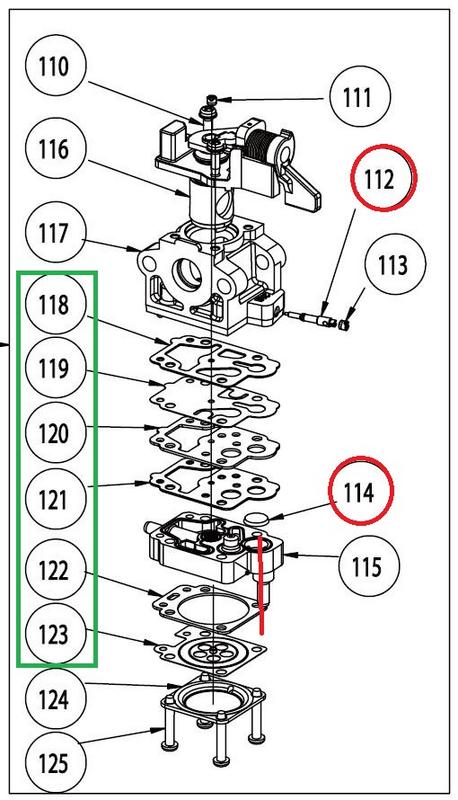 110
111
116
112
117
113
118
119
120
121
114
115
122
123
124
125