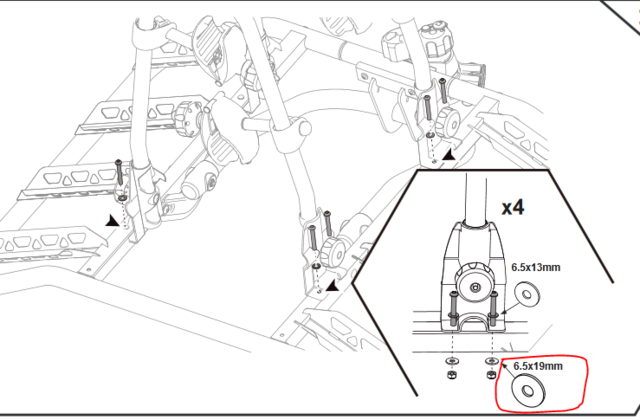 x4

6.5x13mm

6.5x19mm