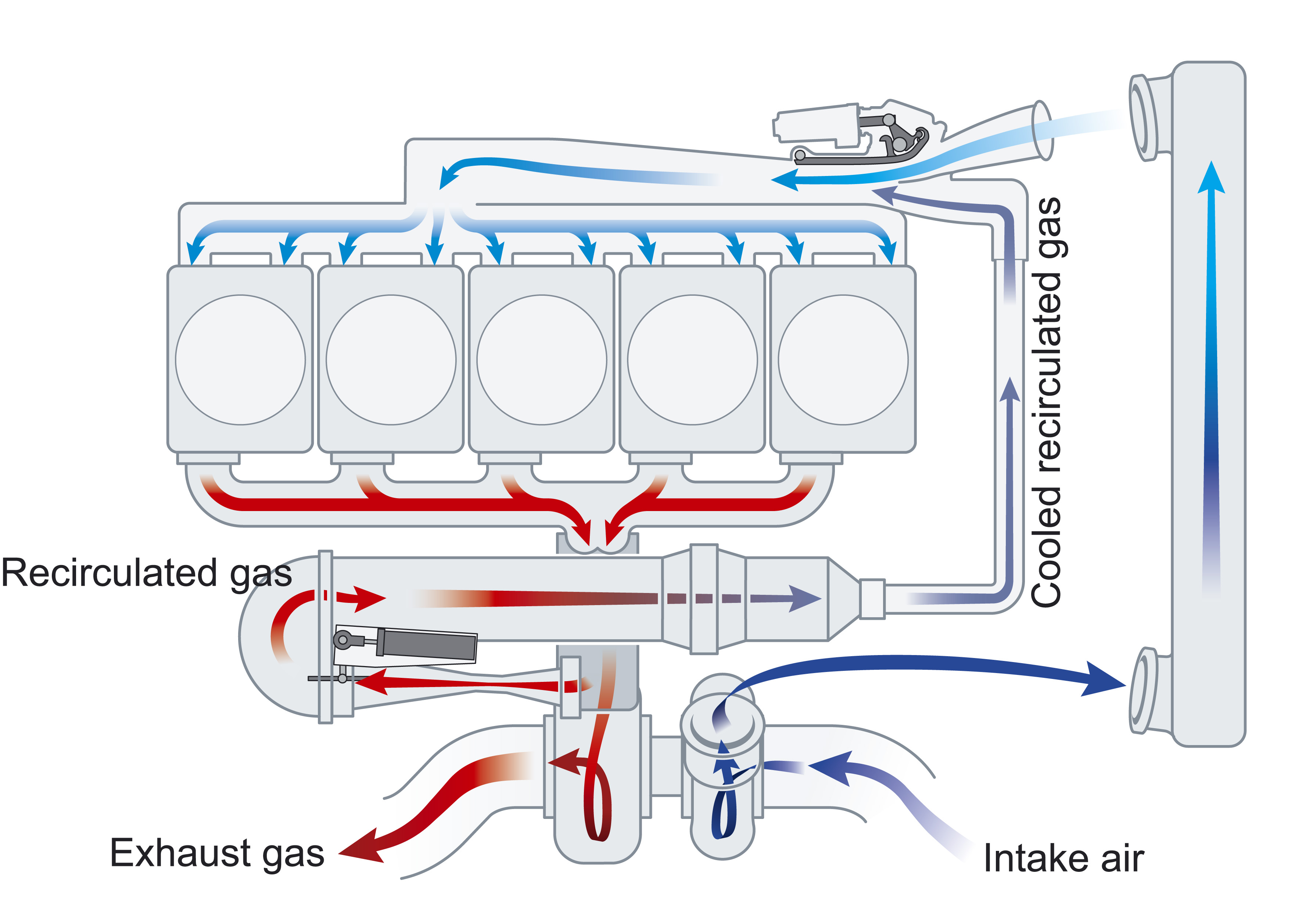 Cooled recirculated gas

Recirculated gas

Exhaust gas

Intake air